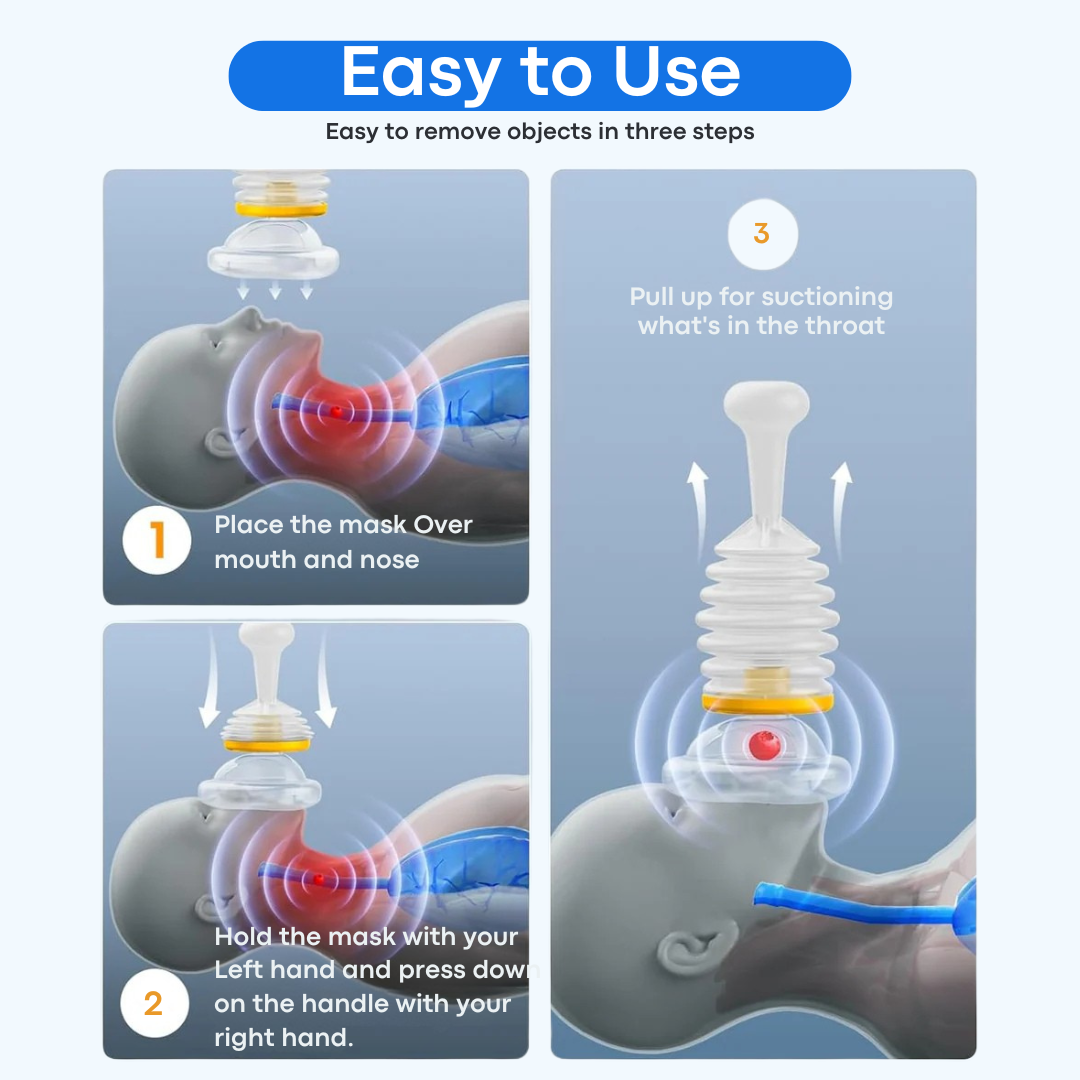 Easy to Use
Easy to remove objects in three steps

1 Place the mask Over mouth and nose

2 Hold the mask with your Left hand and press down on the handle with your right hand.

3 Pull up for suctioning what's in the throat